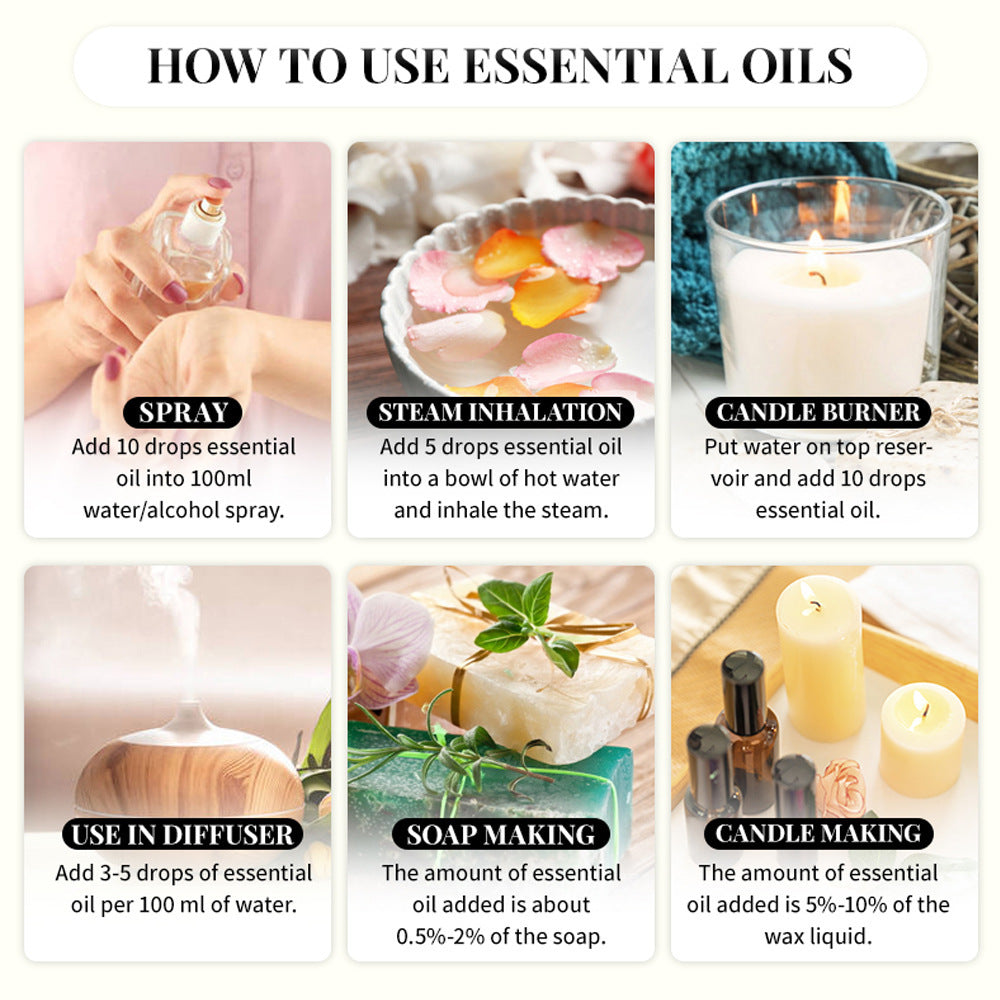 HOW TO USE ESSENTIAL OILS

SPRAY
Add 10 drops essential oil into 100ml water/alcohol spray.

STEAM INHALATION
Add 5 drops essential oil into a bowl of hot water and inhale the steam.

CANDLE BURNER
Put water on top reservoir and add 10 drops essential oil.

USE IN DIFFUSER
Add 3-5 drops of essential oil per 100 ml of water.

SOAP MAKING
The amount of essential oil added is about 0.5%-2% of the soap.

CANDLE MAKING
The amount of essential oil added is 5%-10% of the wax liquid.